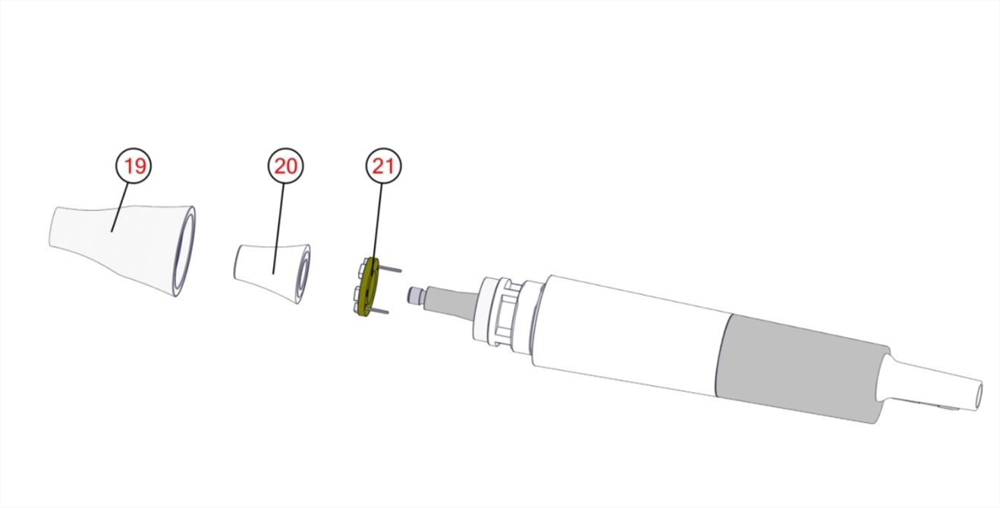 19

20

21