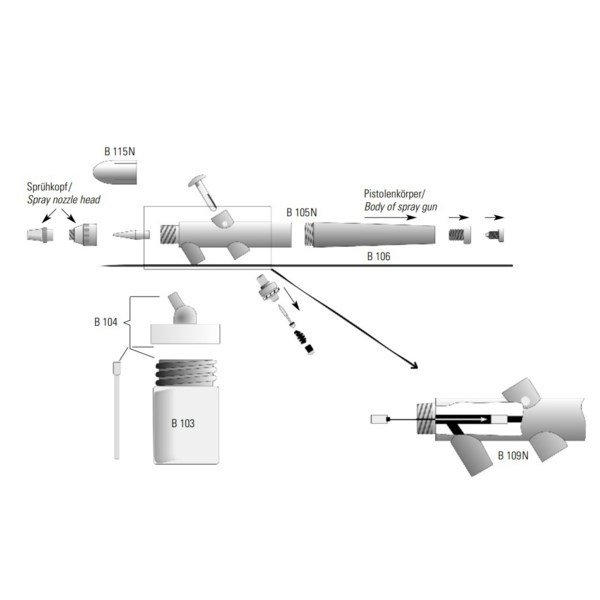 B 115N

Sprühkopf/
Spray nozzle head

B 105N

Pistolenkörper/
Body of spray gun

B 106

B 104

B 103

B 109N